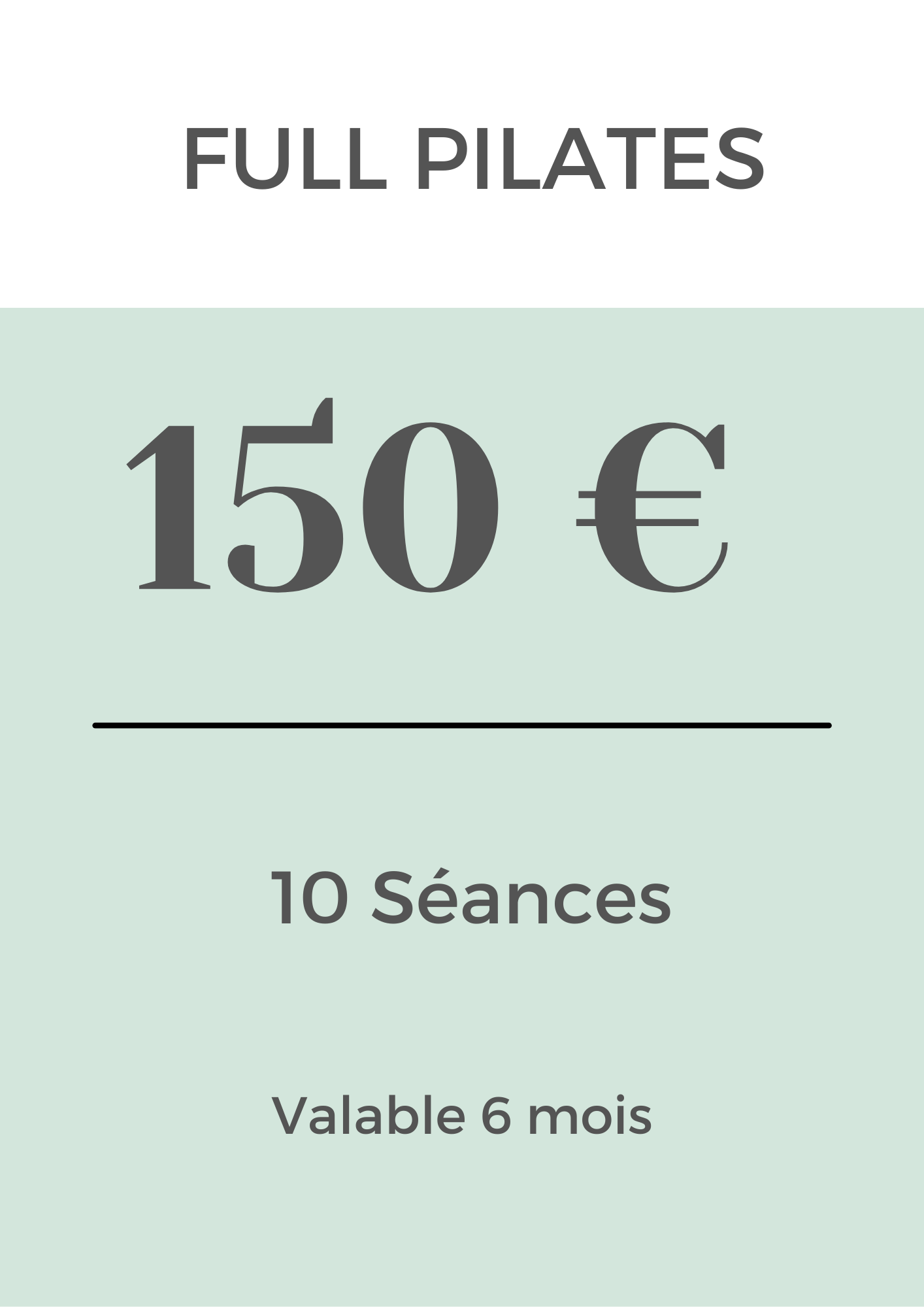 FULL PILATES

150 €

10 Séances

Valable 6 mois