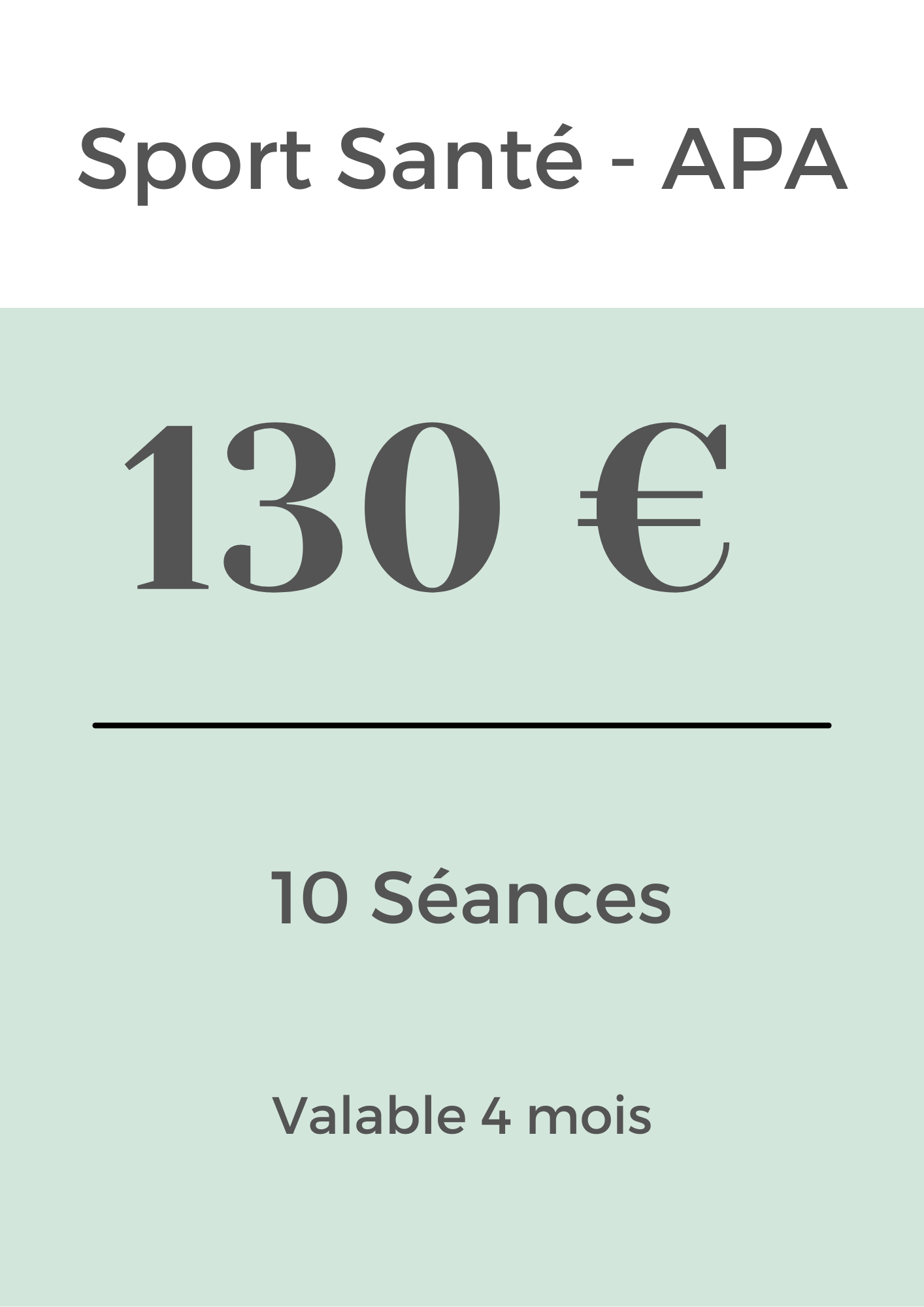 Sport Santé - APA

130 €

10 Séances

Valable 4 mois