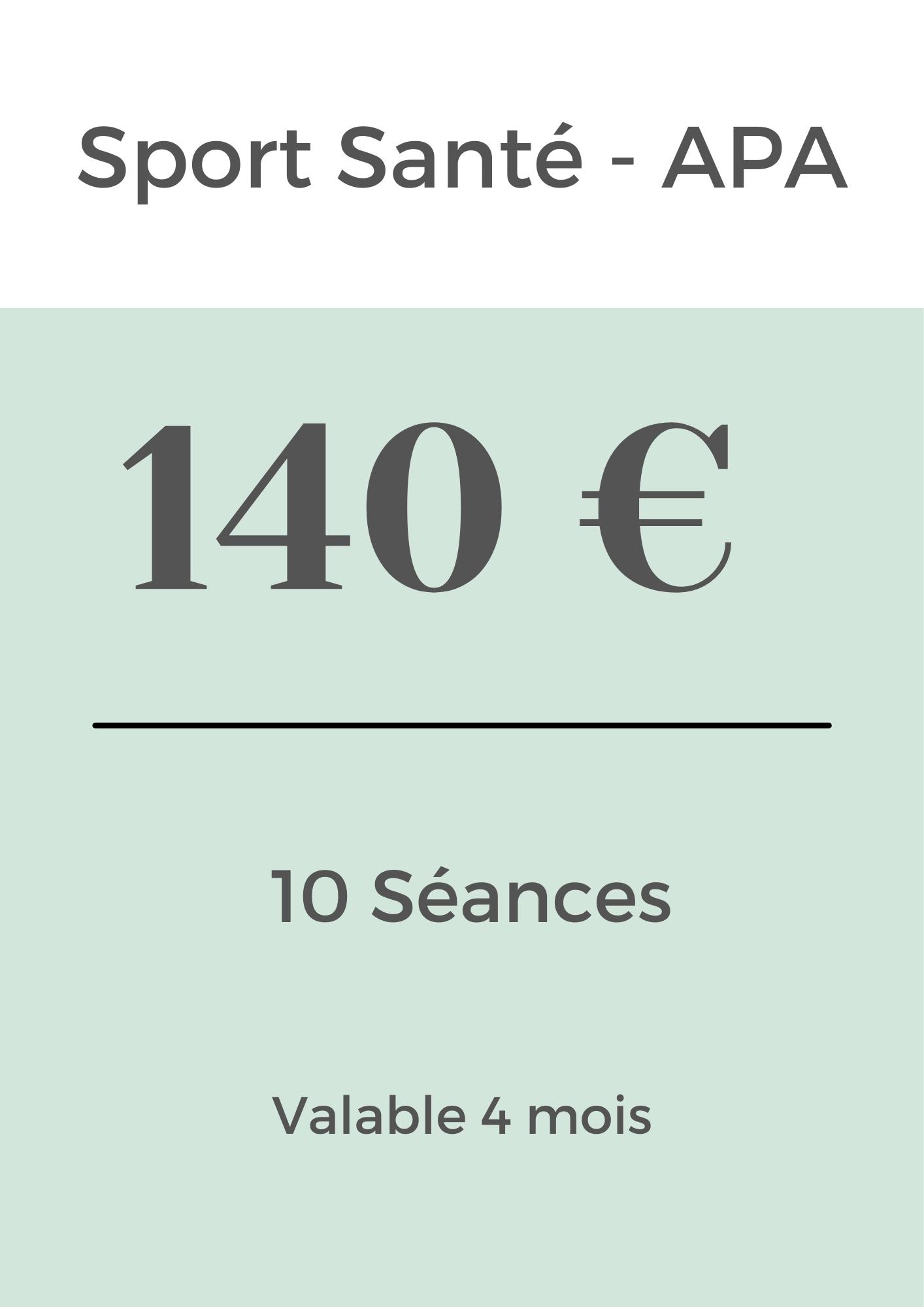 Sport Santé - APA

140 €

10 Séances

Valable 4 mois