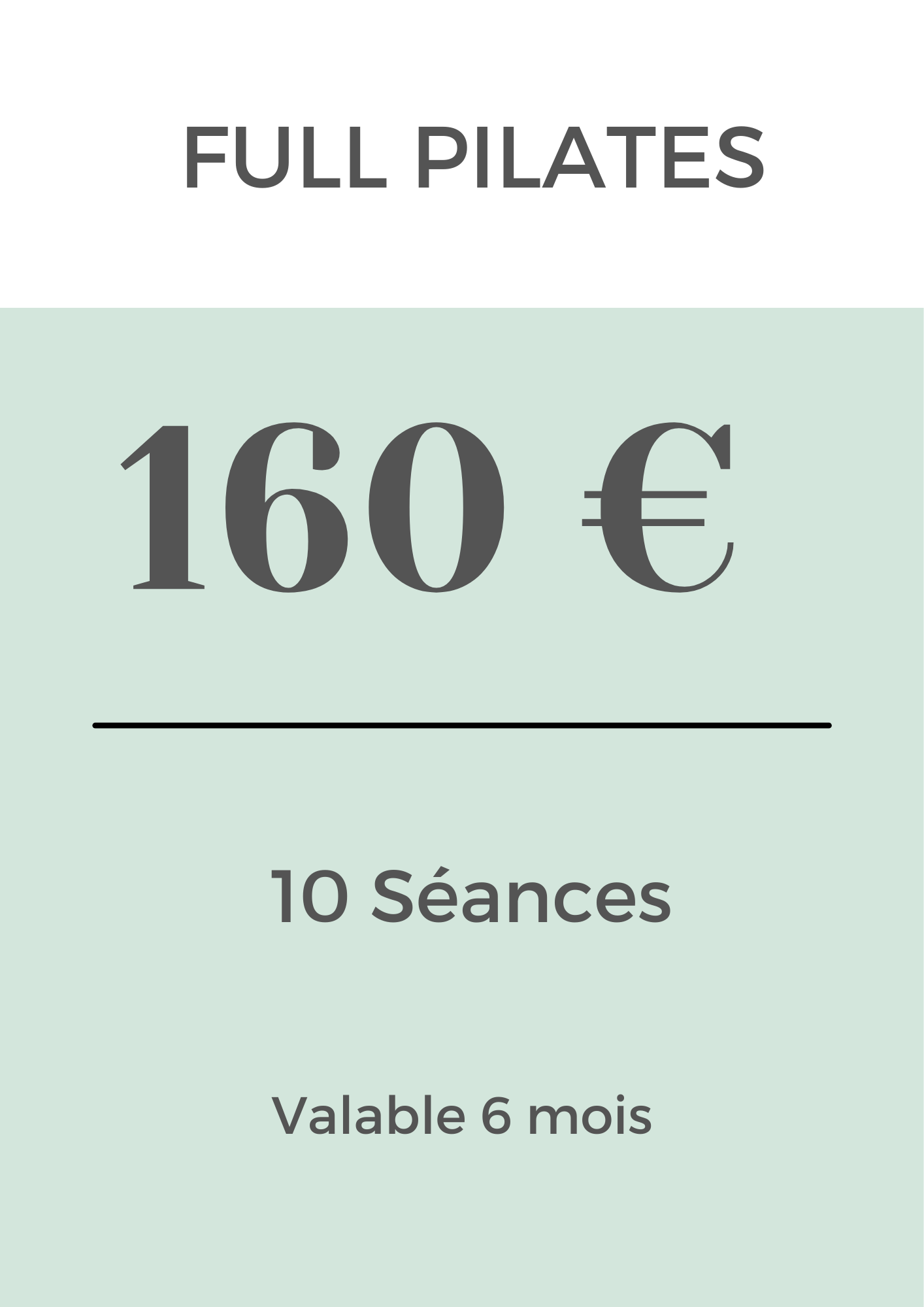 FULL PILATES

160 €

10 Séances

Valable 6 mois